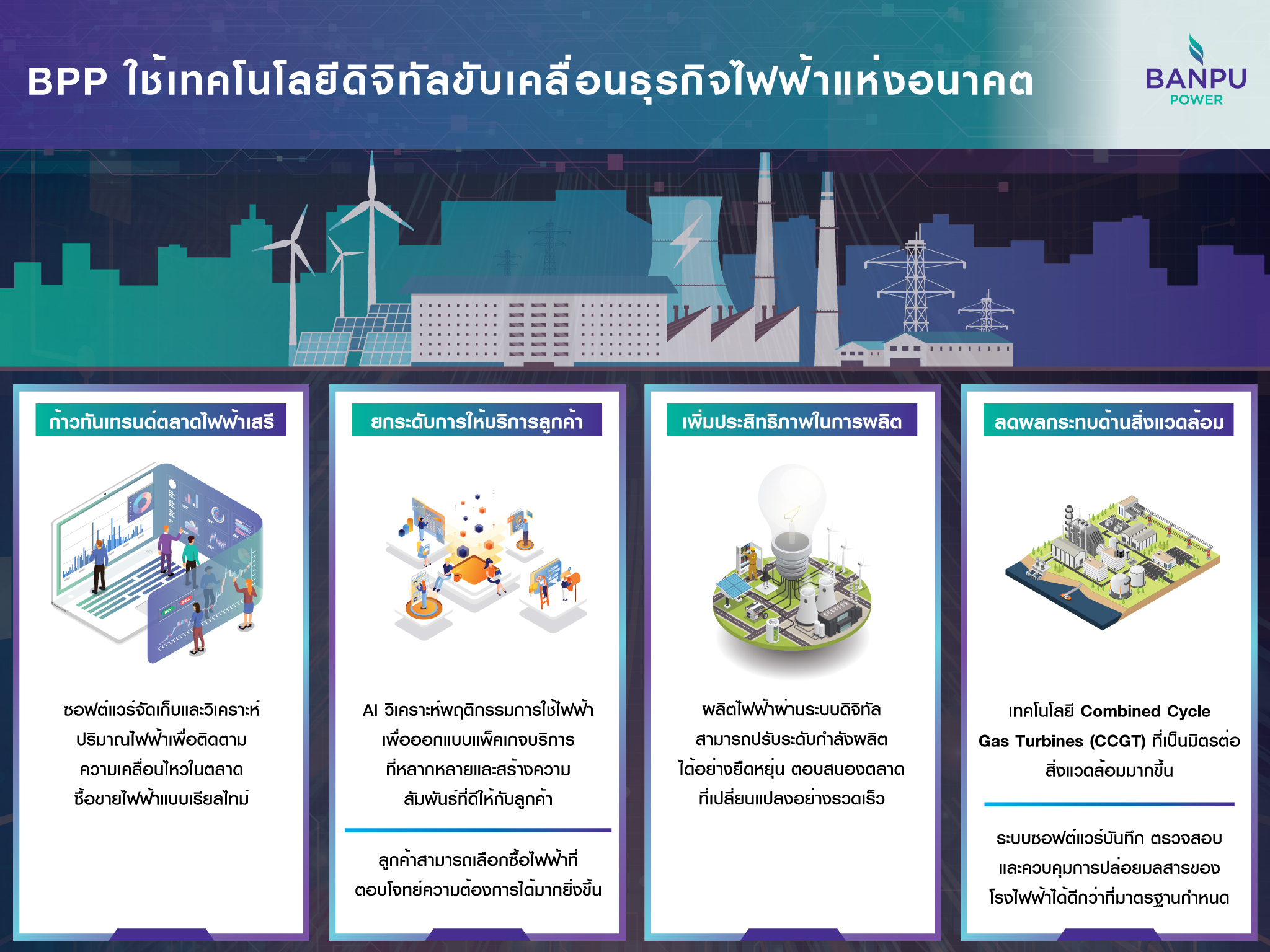 BPP ใช้เทคโนโลยีดิจิทัลขับเคลื่อนธุรกิจไฟฟ้าแห่งอนาคต

BANPU
POWER

ก้าวทันเทรนด์ตลาดไฟฟ้าเสรี

ซอฟต์แวร์จัดเก็บและวิเคราะห์ปริมาณไฟฟ้าเพื่อติดตามความเคลื่อนไหวในตลาดซื้อขายไฟฟ้าแบบเรียลไทม์

ยกระดับการให้บริการลูกค้า

AI วิเคราะห์พฤติกรรมการใช้ไฟฟ้าเพื่อออกแบบแพ็คเกจบริการที่หลากหลายและสร้างความสัมพันธ์ที่ดีให้กับลูกค้า

ลูกค้าสามารถเลือกซื้อไฟฟ้าที่ตอบโจทย์ความต้องการได้มากยิ่งขึ้น

เพิ่มประสิทธิภาพในการผลิต

ผลิตไฟฟ้าผ่านระบบดิจิทัล สามารถปรับระดับกำลังผลิตได้อย่างยืดหยุ่น ตอบสนองตลาดที่เปลี่ยนแปลงอย่างรวดเร็ว

ลดผลกระทบด้านสิ่งแวดล้อม

เทคโนโลยี Combined Cycle Gas Turbines (CCGT) ที่เป็นมิตรต่อสิ่งแวดล้อมมากขึ้น

ระบบซอฟต์แวร์บันทึก ตรวจสอบ และควบคุมการปล่อยมลสารของโรงไฟฟ้าได้ดีกว่าที่มาตรฐานกำหนด